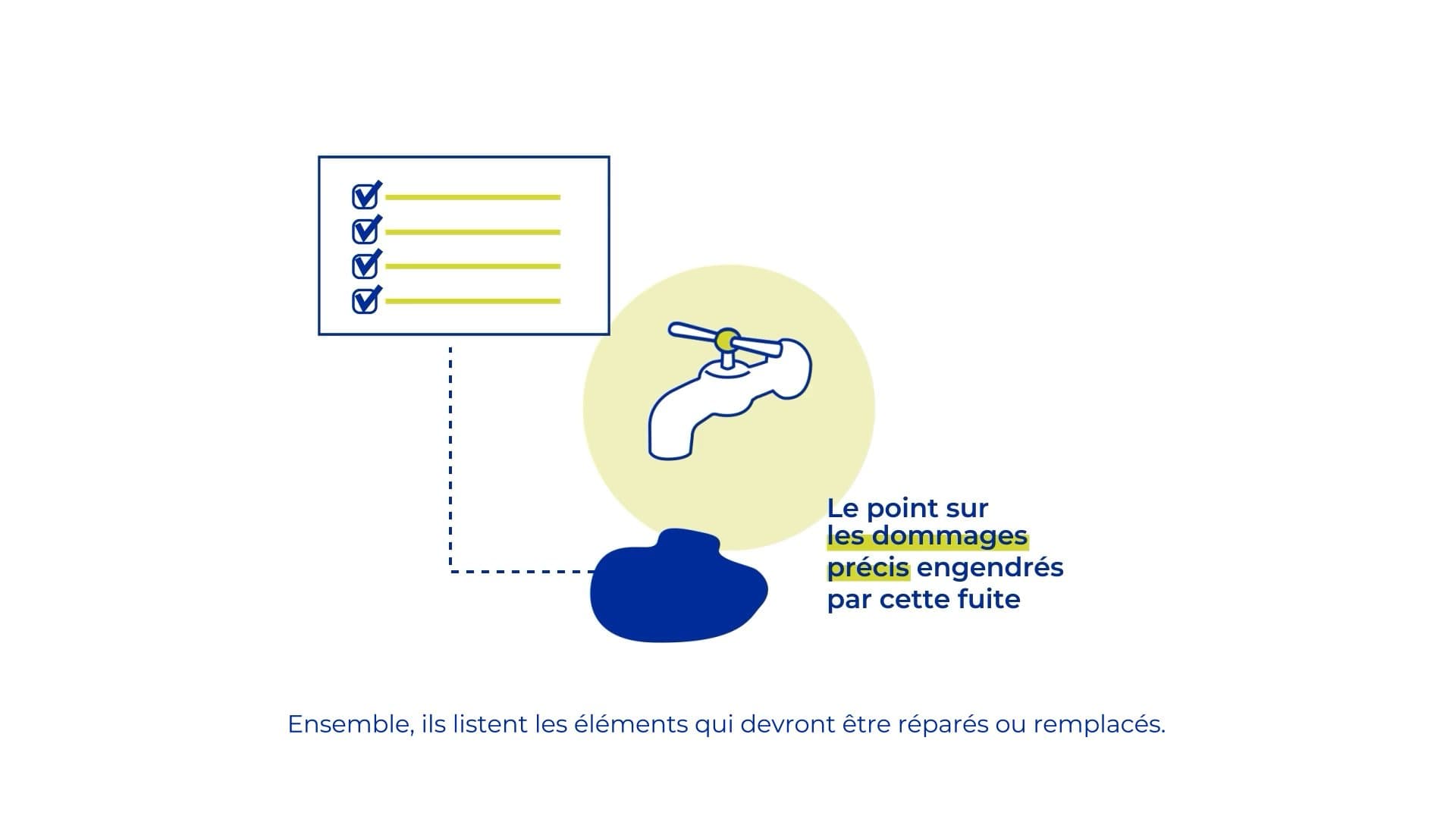 Le point sur les dommages précis engendrés par cette fuite

Ensemble, ils listent les éléments qui devront être réparés ou remplacés.